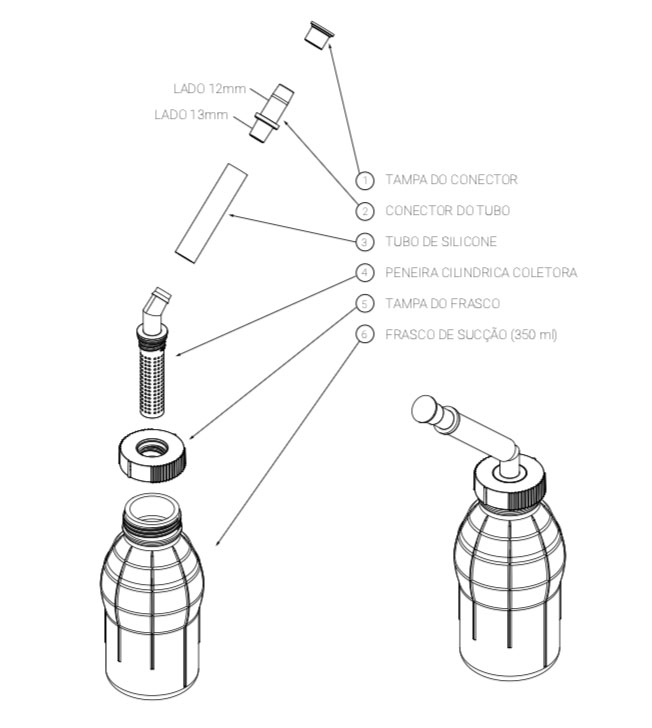 LADO 12mm
LADO 13mm

1 TAMPA DO CONECTOR
2 CONECTOR DO TUBO
3 TUBO DE SILICONE
4 PENEIRA CILINDRICA COLETORA
5 TAMPA DO FRASCO
6 FRASCO DE SUCÇÃO (350 ml)